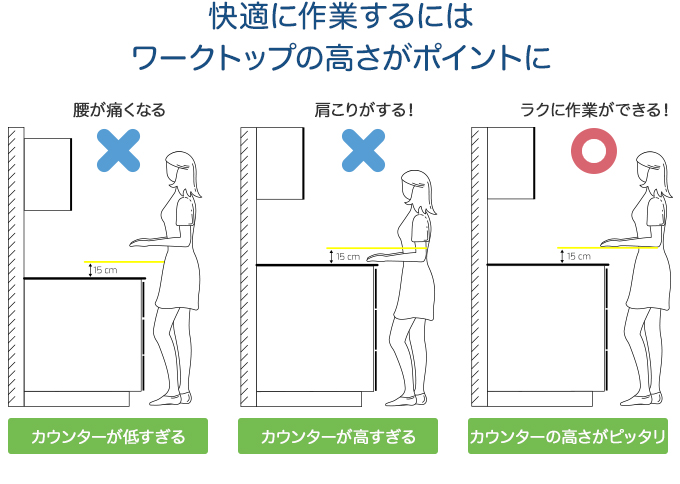 快適に作業するには
ワークトップの高さがポイントに

腰が痛くなる

15 cm

カウンターが低すぎる

肩こりがする！

15 cm

カウンターが高すぎる

ラクに作業ができる！

15 cm

カウンターの高さがピッタリ