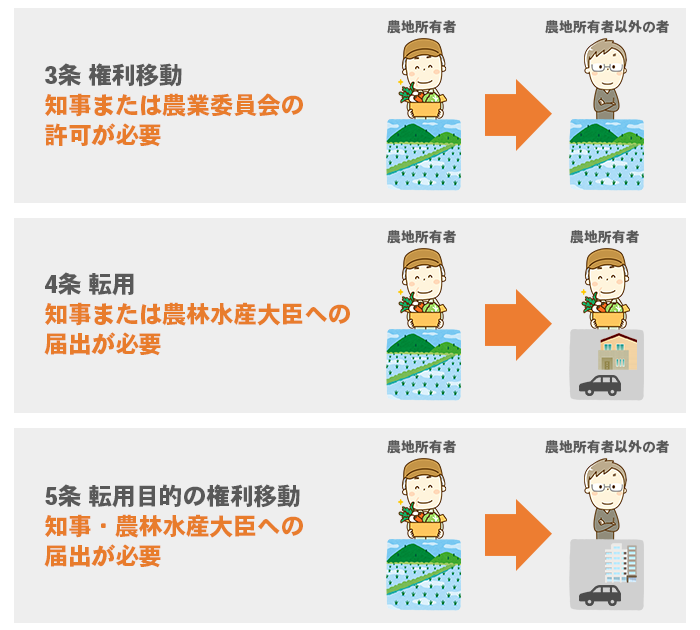 3条 権利移動
知事または農業委員会の許可が必要

農地所有者

農地所有者以外の者

4条 転用
知事または農林水産大臣への届出が必要

農地所有者

農地所有者

5条 転用目的の権利移動
知事・農林水産大臣への届出が必要

農地所有者

農地所有者以外の者